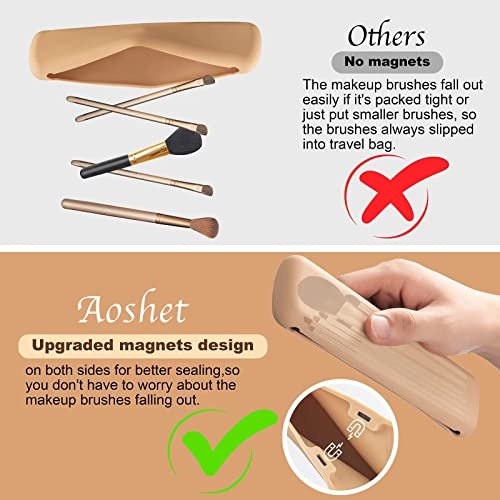 Others

No magnets

The makeup brushes fall out easily if it's packed tight or just put smaller brushes, so the brushes always slipped into travel bag.

Aoshet

Upgraded magnets design

on both sides for better sealing,so you don't have to worry about the makeup brushes falling out.