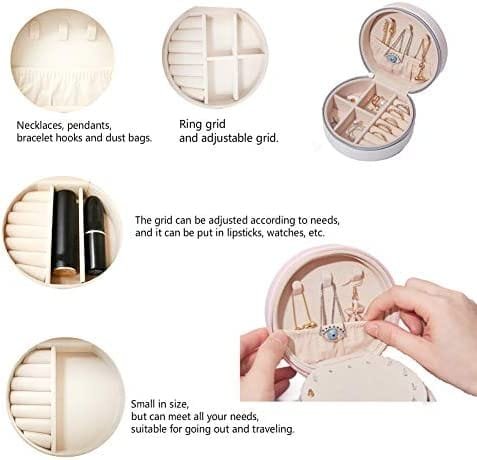 Necklaces, pendants, bracelet hooks and dust bags.

Ring grid and adjustable grid.

The grid can be adjusted according to needs, and it can be put in lipsticks, watches, etc.

Small in size, but can meet all your needs, suitable for going out and traveling.