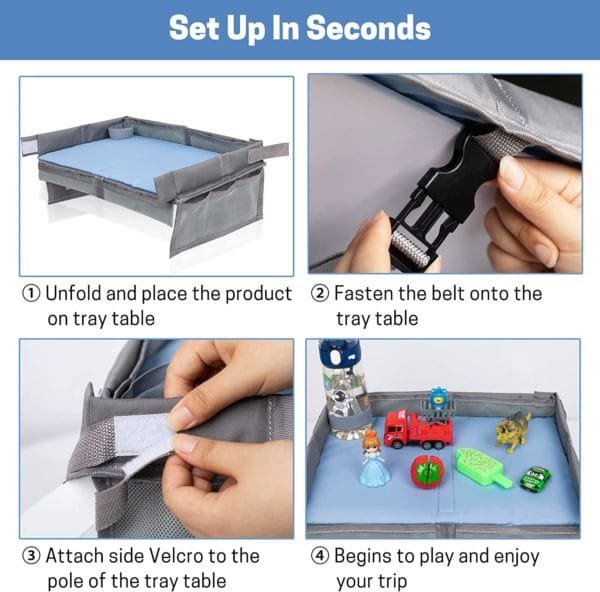 Set Up In Seconds

① Unfold and place the product on tray table

② Fasten the belt onto the tray table

③ Attach side Velcro to the pole of the tray table

④ Begins to play and enjoy your trip